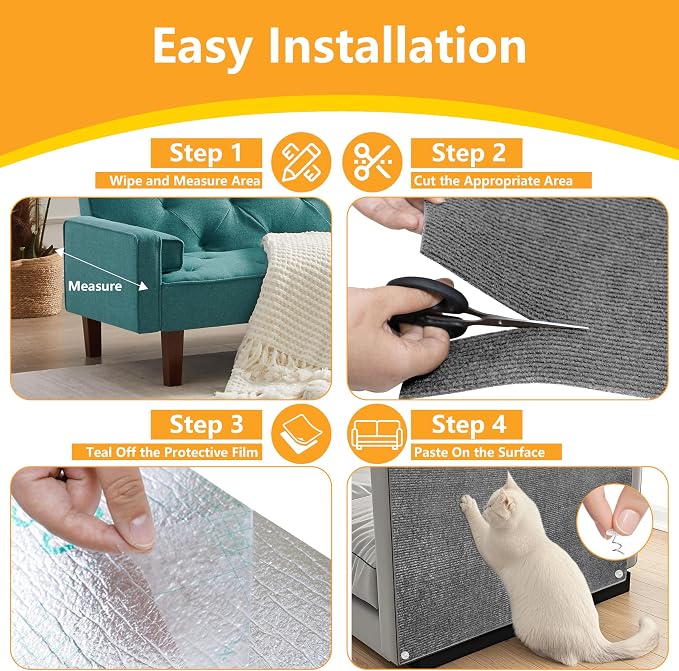 Easy Installation

Step 1
Wipe and Measure Area

Measure

Step 2
Cut the Appropriate Area

Step 3
Teal Off the Protective Film

Step 4
Paste On the Surface