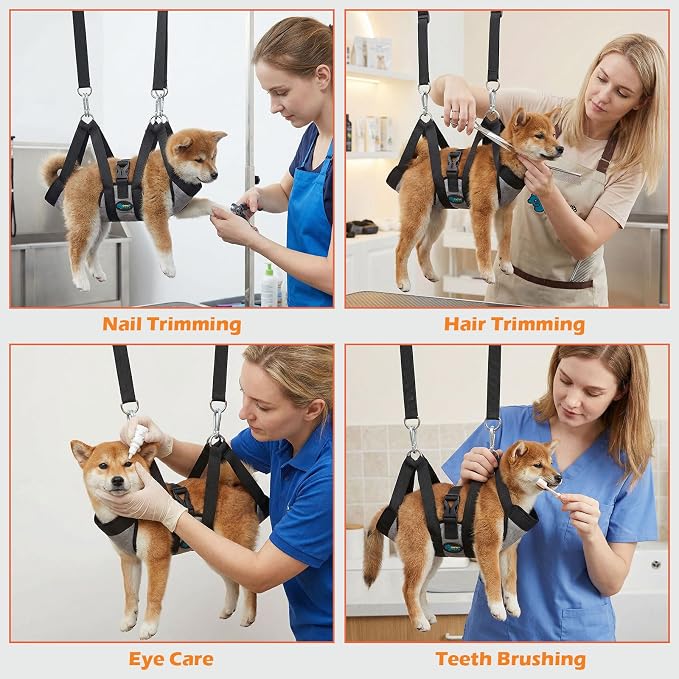 Nail Trimming

Hair Trimming

Eye Care

Teeth Brushing