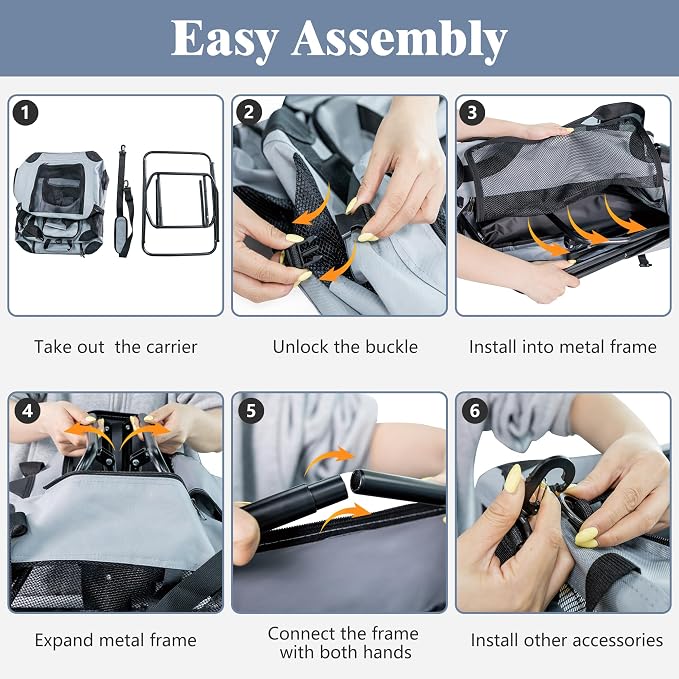 Easy Assembly

1

Take out the carrier

2

Unlock the buckle

3

Install into metal frame

4

Expand metal frame

5

Connect the frame with both hands

6

Install other accessories