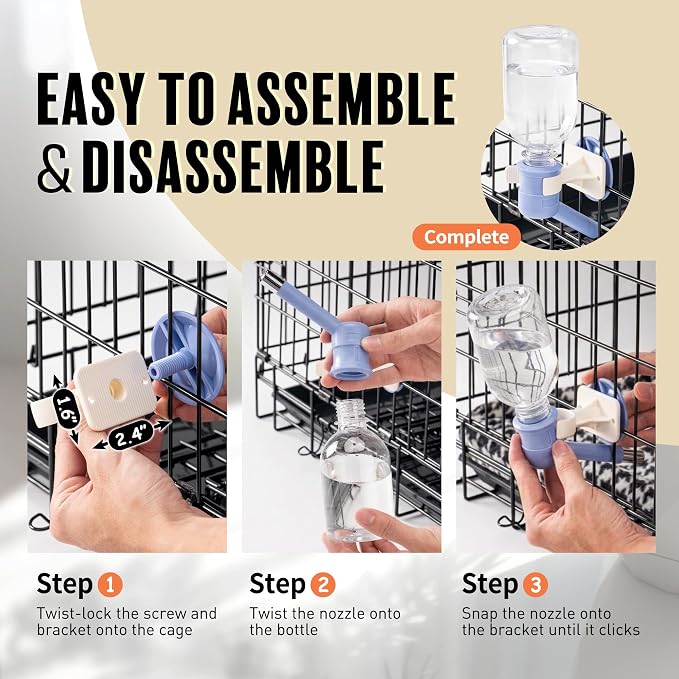 EASY TO ASSEMBLE & DISASSEMBLE

Complete

1.6"

2.4"

Step 1
Twist-lock the screw and bracket onto the cage

Step 2
Twist the nozzle onto the bottle

Step 3
Snap the nozzle onto the bracket until it clicks