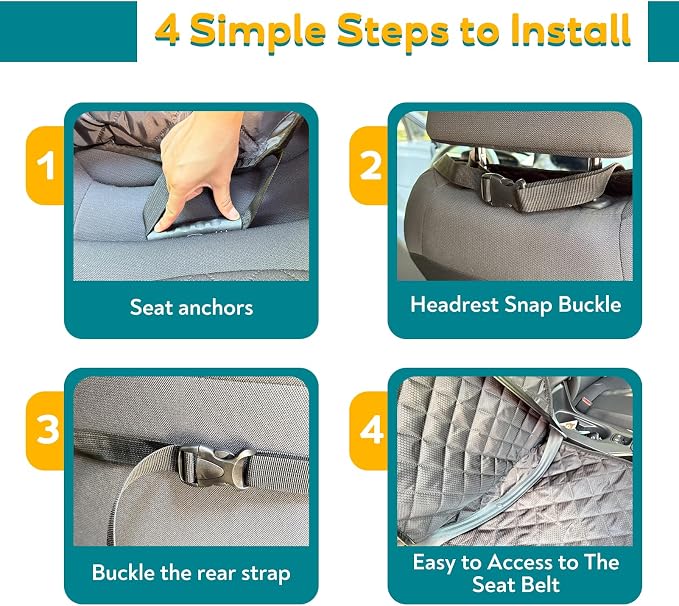 4 Simple Steps to Install

1

Seat anchors

2

Headrest Snap Buckle

3

Buckle the rear strap

4

Easy to Access to The Seat Belt