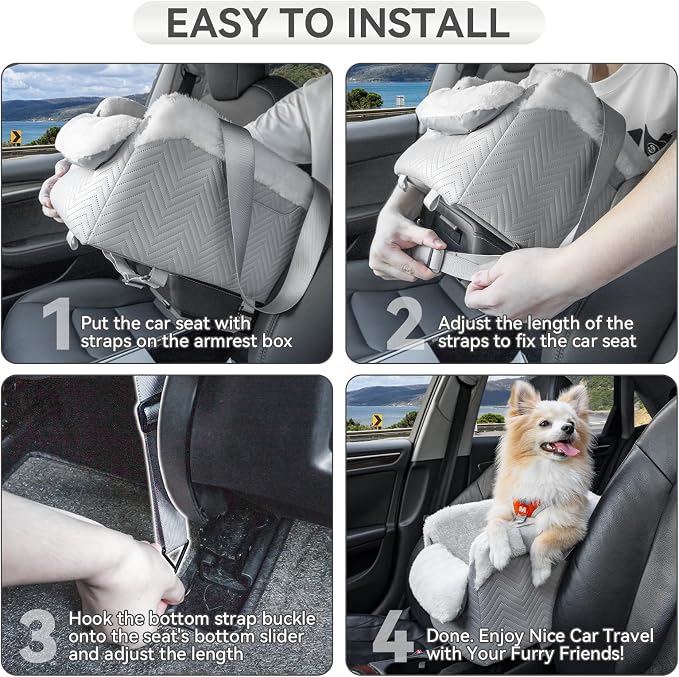 EASY TO INSTALL

1 Put the car seat with straps on the armrest box

2 Adjust the length of the straps to fix the car seat

3 Hook the bottom strap buckle onto the seat's bottom slider and adjust the length

4 Done. Enjoy Nice Car Travel with Your Furry Friends!