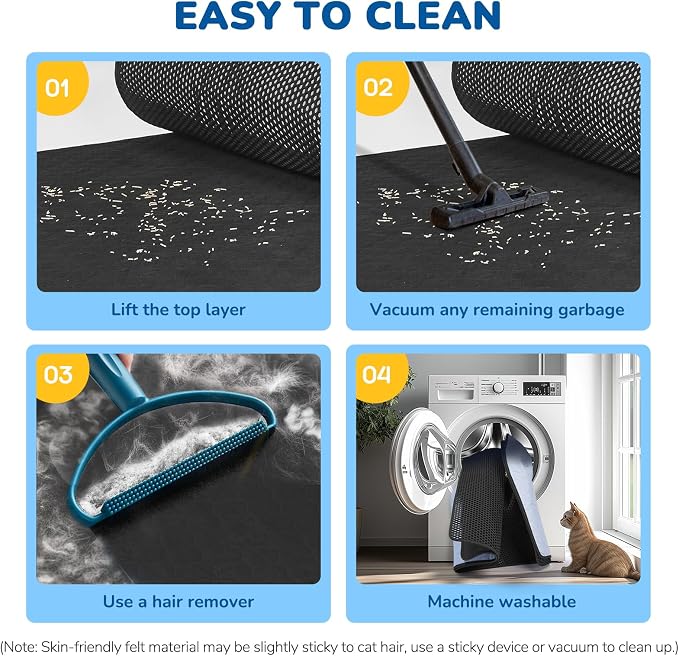 EASY TO CLEAN

01

Lift the top layer

02

Vacuum any remaining garbage

03

Use a hair remover

04

Machine washable

(Note: Skin-friendly felt material may be slightly sticky to cat hair, use a sticky device or vacuum to clean up.)