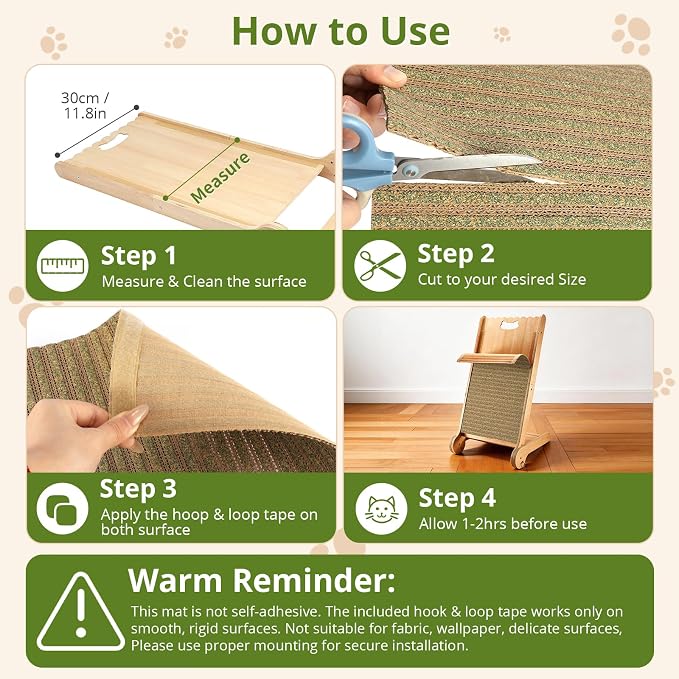 How to Use

30cm / 11.8in

Measure

Step 1
Measure & Clean the surface

Step 2
Cut to your desired Size

Step 3
Apply the hoop & loop tape on both surface

Step 4
Allow 1-2hrs before use

Warm Reminder:
This mat is not self-adhesive. The included hook & loop tape works only on smooth, rigid surfaces. Not suitable for fabric, wallpaper, delicate surfaces, Please use proper mounting for secure installation.