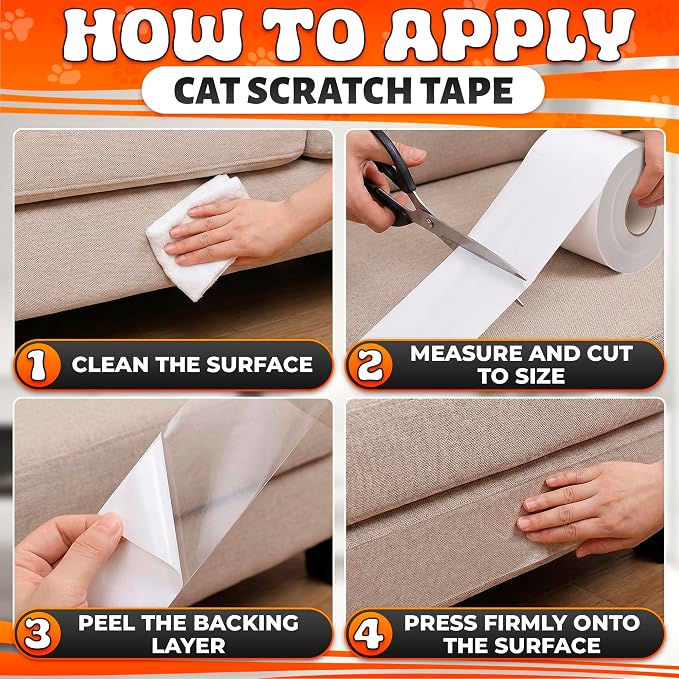 HOW TO APPLY
CAT SCRATCH TAPE

1 CLEAN THE SURFACE

2 MEASURE AND CUT TO SIZE

3 PEEL THE BACKING LAYER

4 PRESS FIRMLY ONTO THE SURFACE