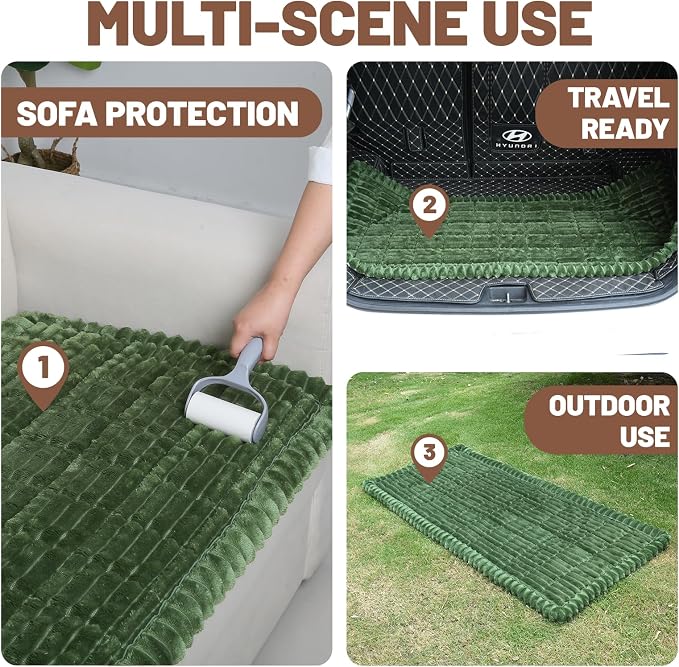 MULTI-SCENE USE

SOFA PROTECTION

1

TRAVEL READY

HYUNDAI

2

OUTDOOR USE

3