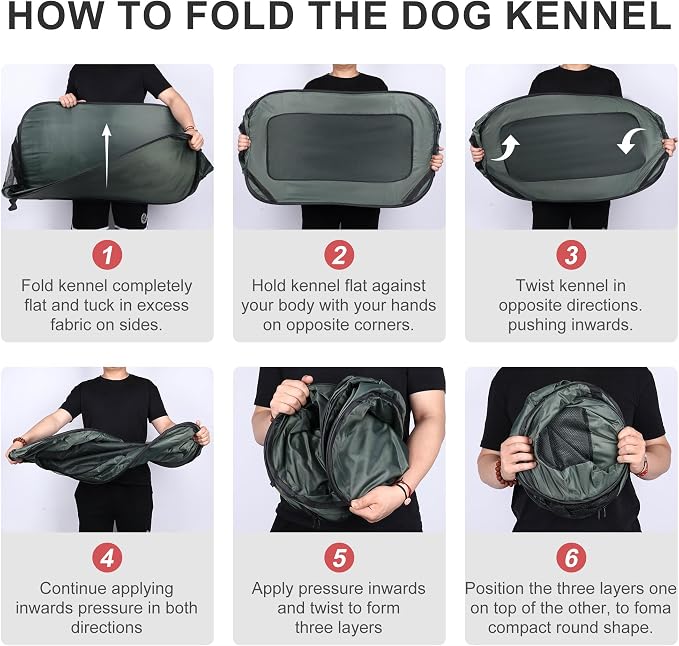 HOW TO FOLD THE DOG KENNEL

1
Fold kennel completely flat and tuck in excess fabric on sides.

2
Hold kennel flat against your body with your hands on opposite corners.

3
Twist kennel in opposite directions. pushing inwards.

4
Continue applying inwards pressure in both directions

5
Apply pressure inwards and twist to form three layers

6
Position the three layers one on top of the other, to foma compact round shape.