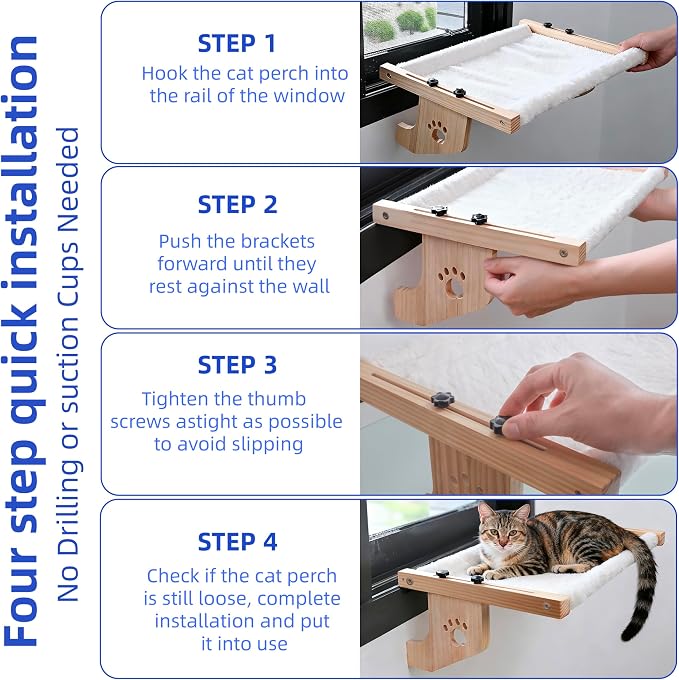 Four step quick installation

No Drilling or suction Cups Needed

STEP 1

Hook the cat perch into the rail of the window

STEP 2

Push the brackets forward until they rest against the wall

STEP 3

Tighten the thumb screws astight as possible to avoid slipping

STEP 4

Check if the cat perch is still loose, complete installation and put it into use