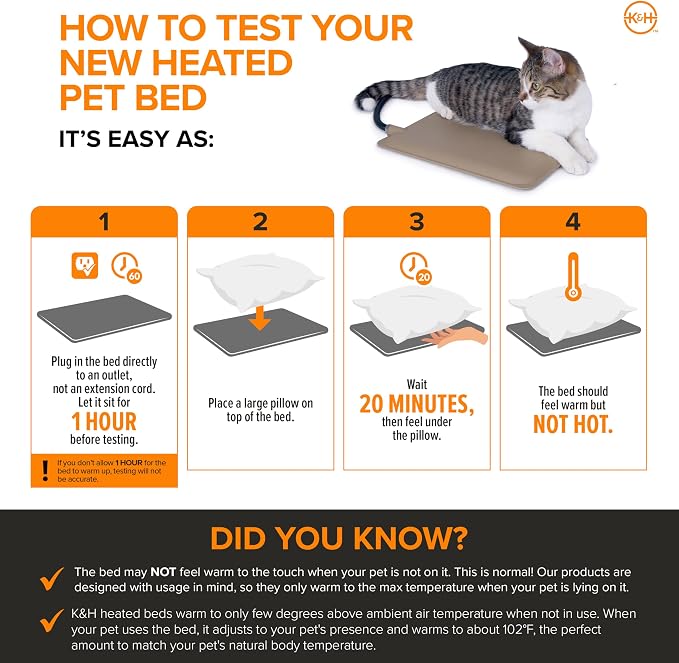 HOW TO TEST YOUR NEW HEATED PET BED

K&H

IT'S EASY AS:

1

60

Plug in the bed directly to an outlet, not an extension cord. Let it sit for 1 HOUR before testing.

! If you don't allow 1 HOUR for the bed to warm up, testing will not be accurate.

2

Place a large pillow on top of the bed.

3

20

Wait 20 MINUTES, then feel under the pillow.

4

The bed should feel warm but NOT HOT.

DID YOU KNOW?

The bed may NOT feel warm to the touch when your pet is not on it. This is normal! Our products are designed with usage in mind, so they only warm to the max temperature when your pet is lying on it.

K&H heated beds warm to only few degrees above ambient air temperature when not in use. When your pet uses the bed, it adjusts to your pet's presence and warms to about 102°F, the perfect amount to match your pet's natural body temperature.