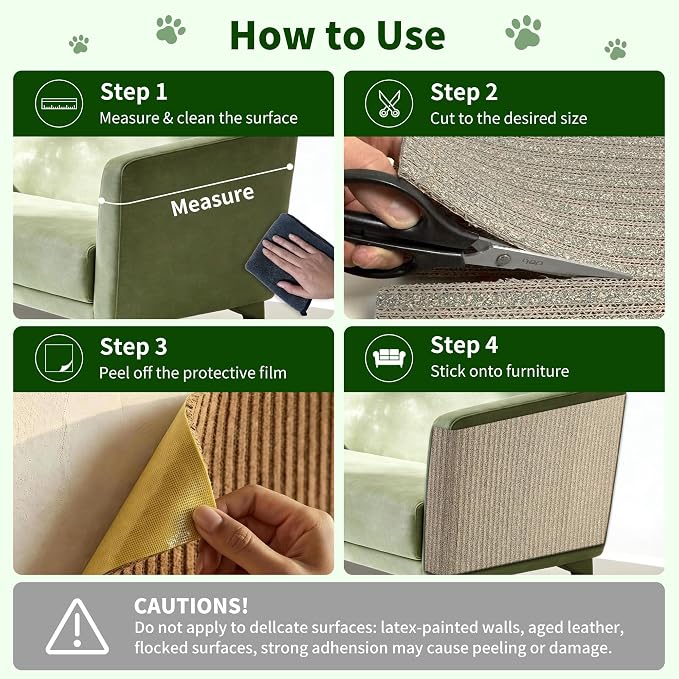 How to Use

Step 1
Measure & clean the surface

Measure

Step 2
Cut to the desired size

Step 3
Peel off the protective film

Step 4
Stick onto furniture

CAUTIONS!
Do not apply to dellcate surfaces: latex-painted walls, aged leather, flocked surfaces, strong adhension may cause peeling or damage.