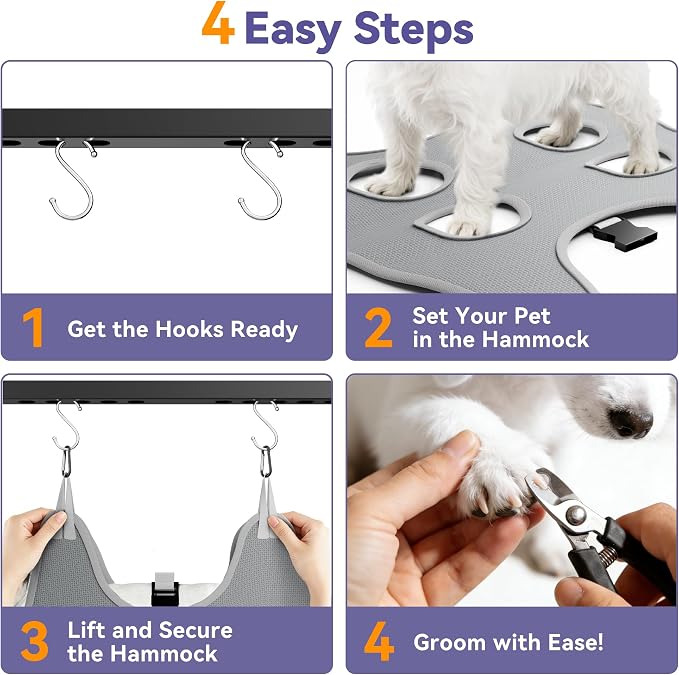 4 Easy Steps

1 Get the Hooks Ready

2 Set Your Pet in the Hammock

3 Lift and Secure the Hammock

4 Groom with Ease!