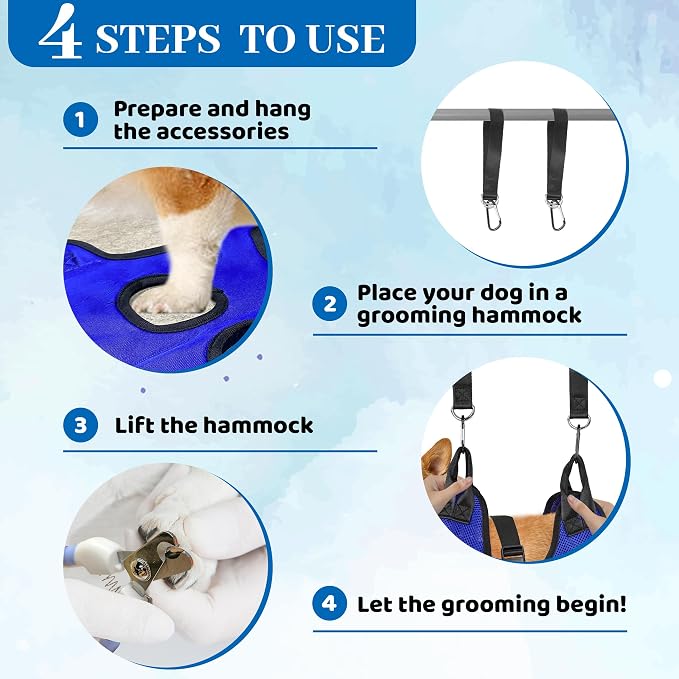 4 STEPS TO USE

1 Prepare and hang the accessories

2 Place your dog in a grooming hammock

3 Lift the hammock

4 Let the grooming begin!