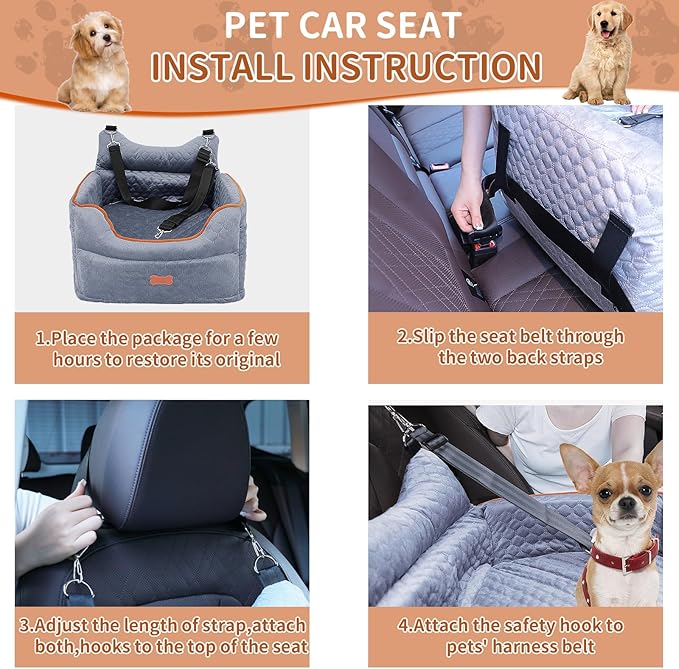 PET CAR SEAT
INSTALL INSTRUCTION

1.Place the package for a few hours to restore its original

2.Slip the seat belt through the two back straps

3.Adjust the length of strap,attach both,hooks to the top of the seat

4.Attach the safety hook to pets' harness belt