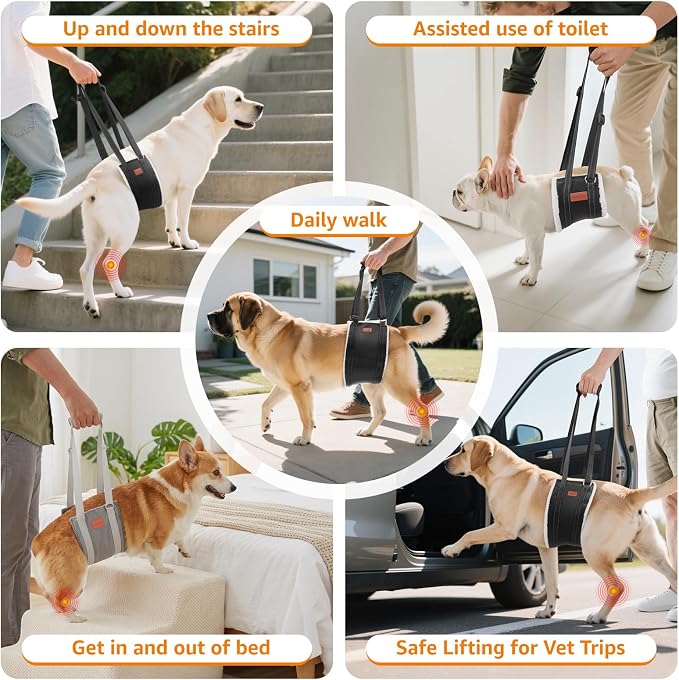 Up and down the stairs

Assisted use of toilet

Daily walk

Get in and out of bed

Safe Lifting for Vet Trips