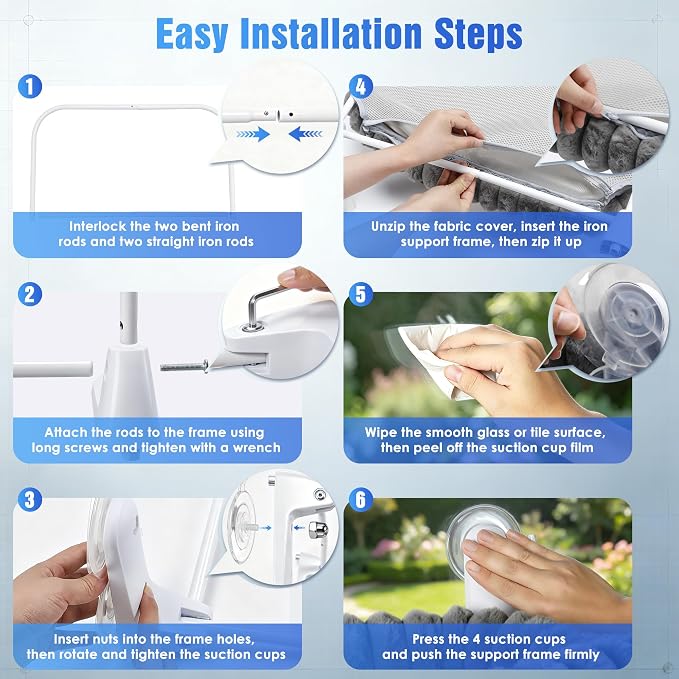 Easy Installation Steps

1
Interlock the two bent iron rods and two straight iron rods

2
Attach the rods to the frame using long screws and tighten with a wrench

3
Insert nuts into the frame holes, then rotate and tighten the suction cups

4
Unzip the fabric cover, insert the iron support frame, then zip it up

5
Wipe the smooth glass or tile surface, then peel off the suction cup film

6
Press the 4 suction cups and push the support frame firmly