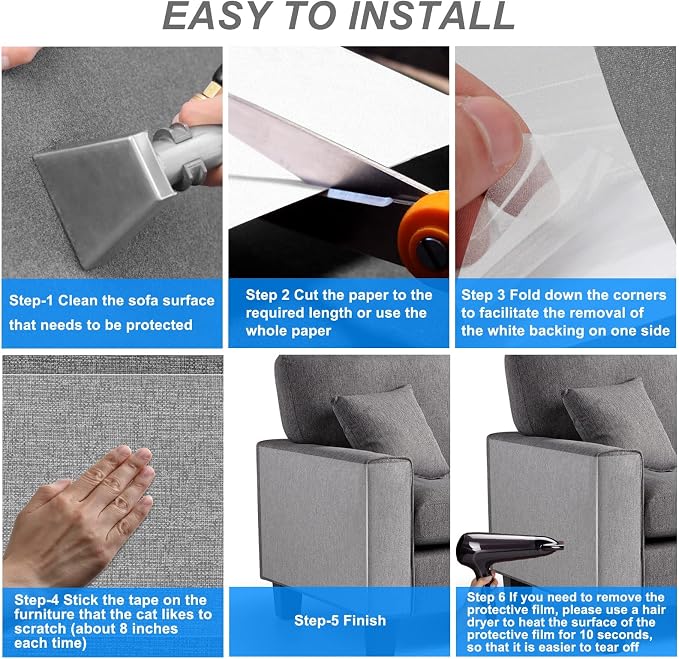 EASY TO INSTALL

Step-1 Clean the sofa surface that needs to be protected

Step 2 Cut the paper to the required length or use the whole paper

Step 3 Fold down the corners to facilitate the removal of the white backing on one side

Step-4 Stick the tape on the furniture that the cat likes to scratch (about 8 inches each time)

Step-5 Finish

Step 6 If you need to remove the protective film, please use a hair dryer to heat the surface of the protective film for 10 seconds, so that it is easier to tear off