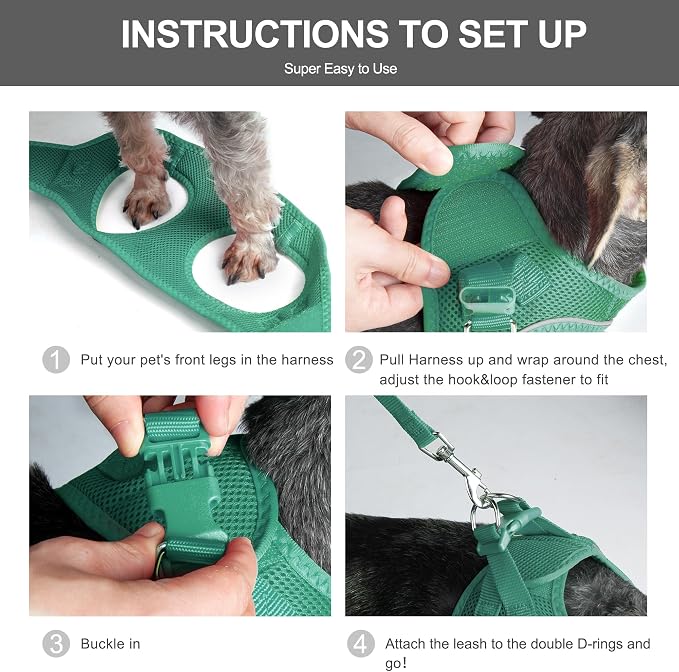 INSTRUCTIONS TO SET UP

Super Easy to Use

1 Put your pet's front legs in the harness

2 Pull Harness up and wrap around the chest, adjust the hook&loop fastener to fit

3 Buckle in

4 Attach the leash to the double D-rings and go!