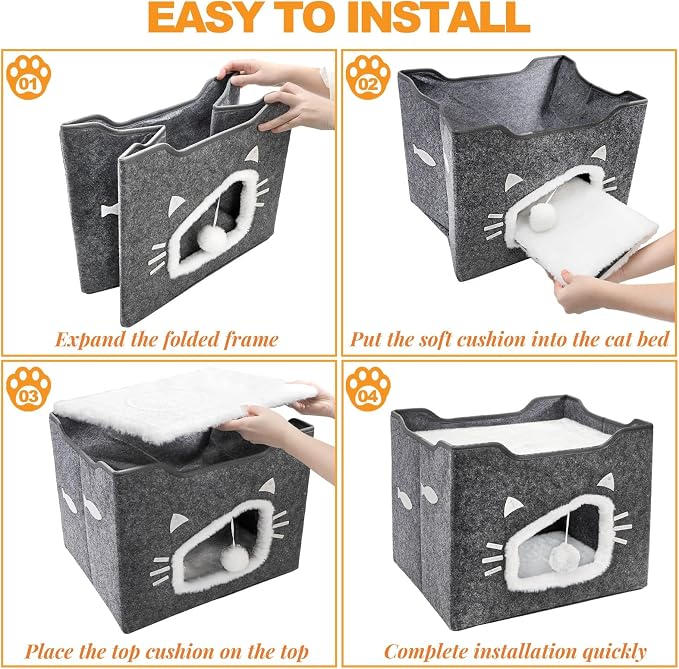 EASY TO INSTALL

01

Expand the folded frame

02

Put the soft cushion into the cat bed

03

Place the top cushion on the top

04

Complete installation quickly