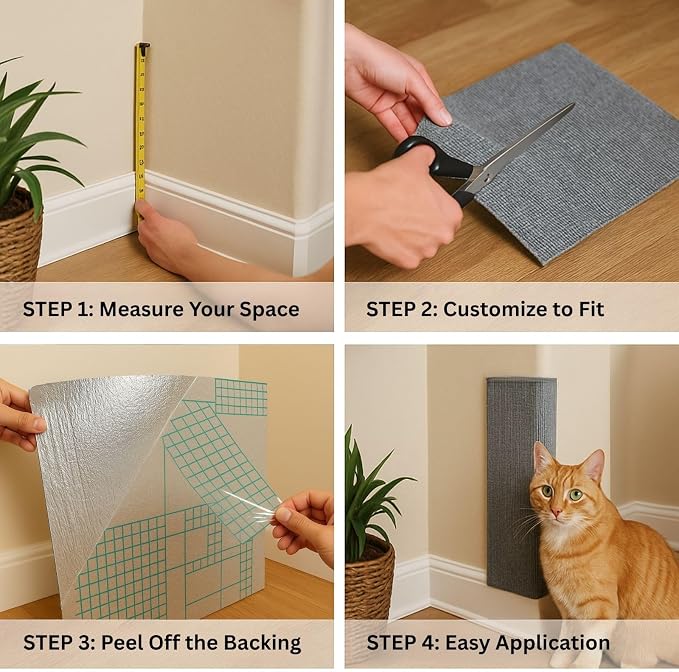 STEP 1: Measure Your Space

STEP 2: Customize to Fit

STEP 3: Peel Off the Backing

STEP 4: Easy Application