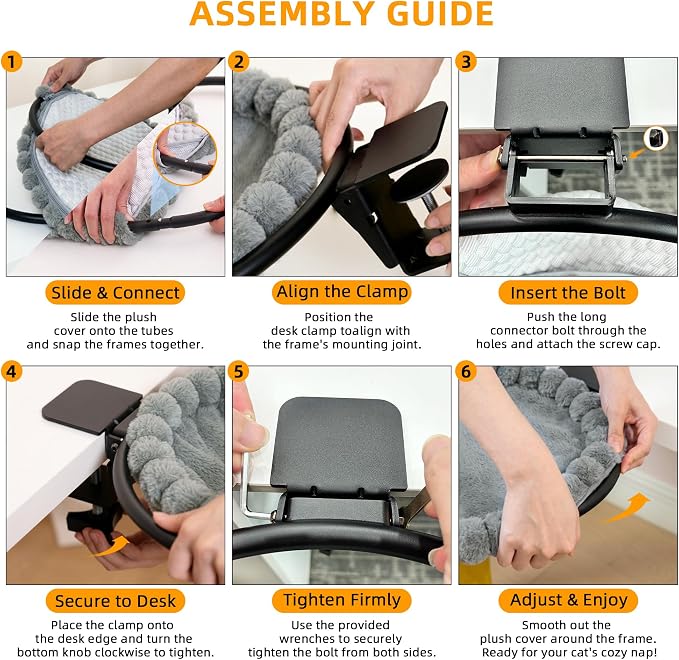 ASSEMBLY GUIDE

1

Slide & Connect

Slide the plush cover onto the tubes and snap the frames together.

2

Align the Clamp

Position the desk clamp toalign with the frame's mounting joint.

3

Insert the Bolt

Push the long connector bolt through the holes and attach the screw cap.

4

Secure to Desk

Place the clamp onto the desk edge and turn the bottom knob clockwise to tighten.

5

Tighten Firmly

Use the provided wrenches to securely tighten the bolt from both sides.

6

Adjust & Enjoy

Smooth out the plush cover around the frame. Ready for your cat's cozy nap!