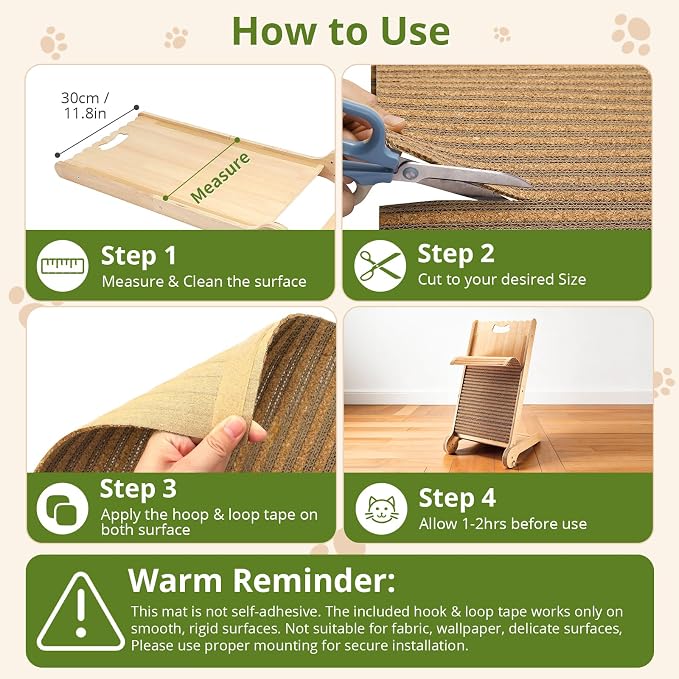 How to Use

30cm / 11.8in

Measure

Step 1
Measure & Clean the surface

Step 2
Cut to your desired Size

Step 3
Apply the hoop & loop tape on both surface

Step 4
Allow 1-2hrs before use

Warm Reminder:
This mat is not self-adhesive. The included hook & loop tape works only on smooth, rigid surfaces. Not suitable for fabric, wallpaper, delicate surfaces, Please use proper mounting for secure installation.