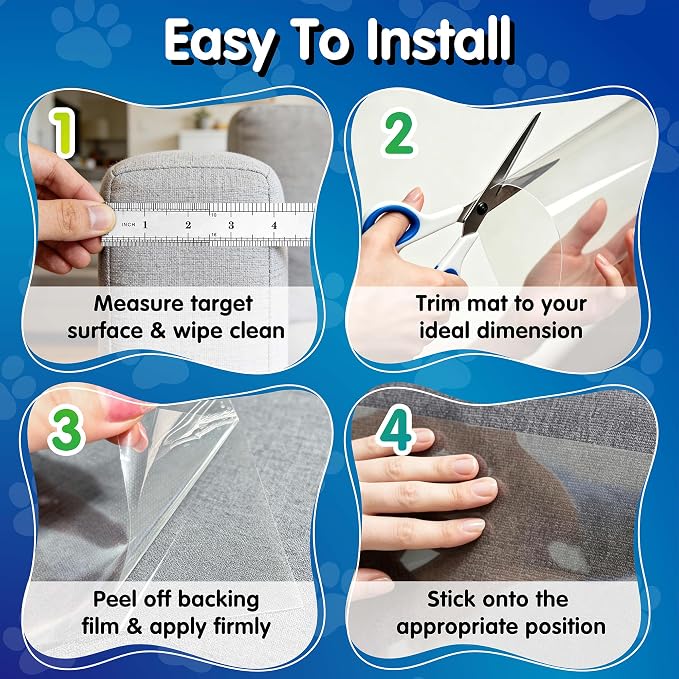 Easy To Install

1

INCH 1 2 3 4

Measure target surface & wipe clean

2

Trim mat to your ideal dimension

3

Peel off backing film & apply firmly

4

Stick onto the appropriate position