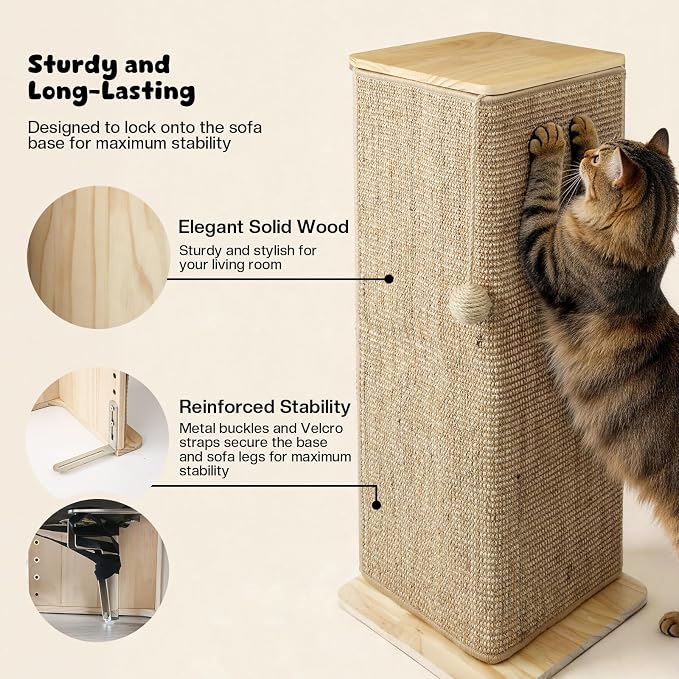 Sturdy and Long-Lasting

Designed to lock onto the sofa base for maximum stability

Elegant Solid Wood

Sturdy and stylish for your living room

Reinforced Stability

Metal buckles and Velcro straps secure the base and sofa legs for maximum stability