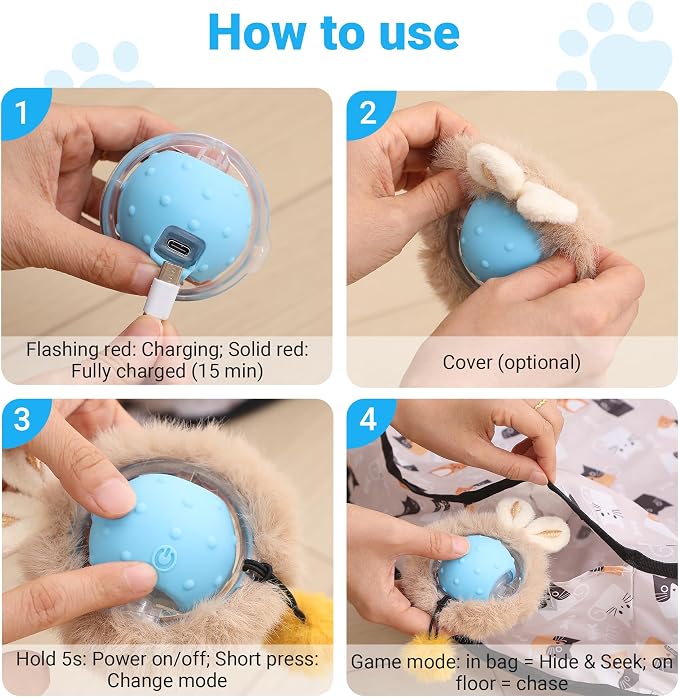 How to use

1

Flashing red: Charging; Solid red: Fully charged (15 min)

2

Cover (optional)

3

Hold 5s: Power on/off; Short press: Change mode

4

Game mode: in bag = Hide & Seek; on floor = chase