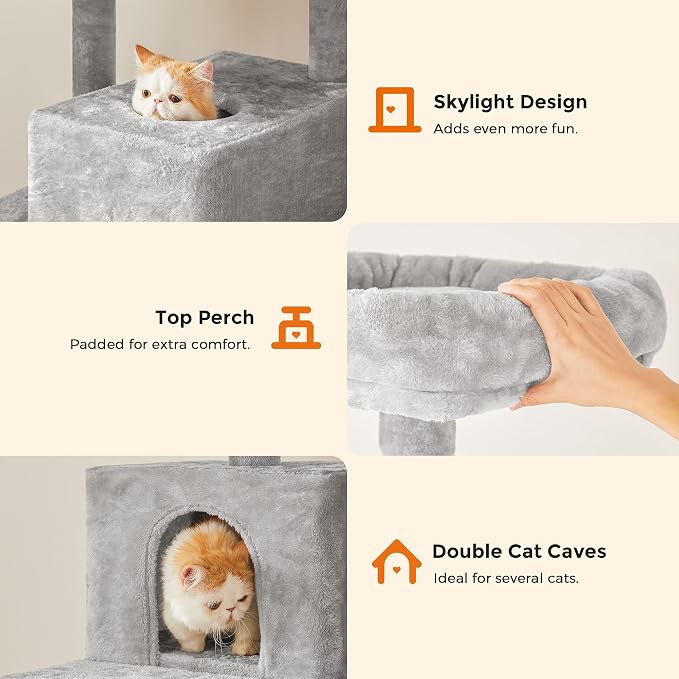 Skylight Design
Adds even more fun.

Top Perch
Padded for extra comfort.

Double Cat Caves
Ideal for several cats.