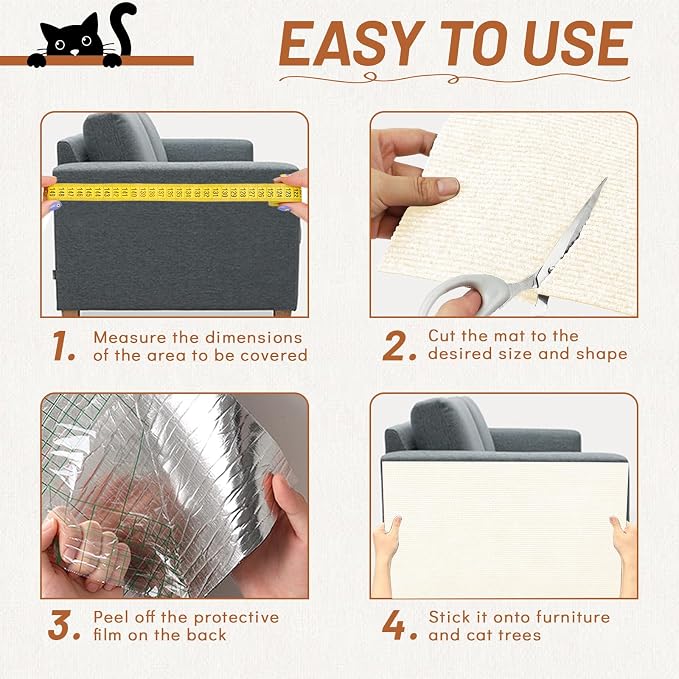 EASY TO USE

1. Measure the dimensions of the area to be covered

2. Cut the mat to the desired size and shape

3. Peel off the protective film on the back

4. Stick it onto furniture and cat trees