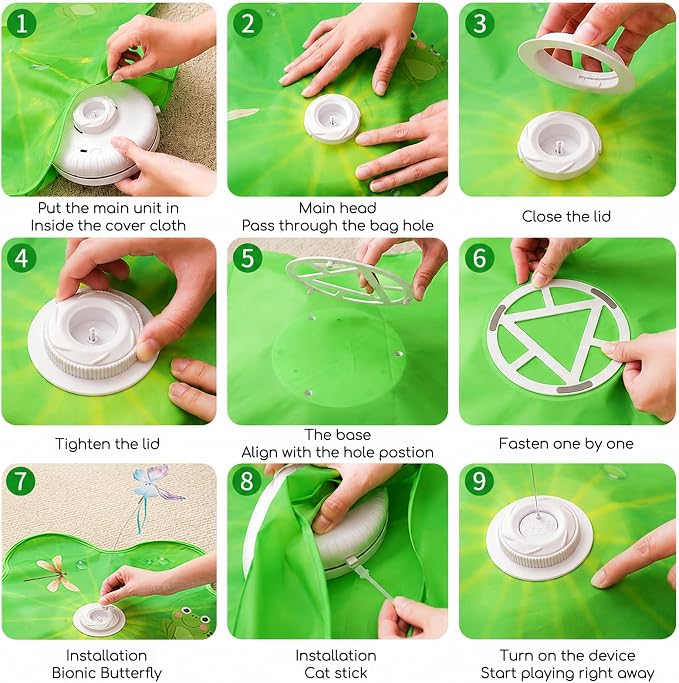 1

Put the main unit in Inside the cover cloth

2

Main head Pass through the bag hole

3

Close the lid

4

Tighten the lid

5

The base Align with the hole postion

6

Fasten one by one

7

Installation Bionic Butterfly

8

Installation Cat stick

9

Turn on the device Start playing right away