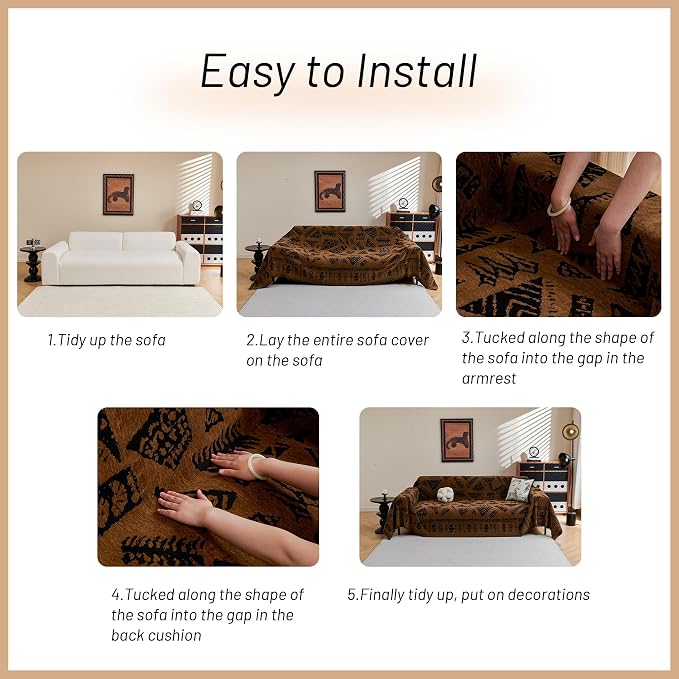 Easy to Install

1.Tidy up the sofa

2.Lay the entire sofa cover on the sofa

3.Tucked along the shape of the sofa into the gap in the armrest

4.Tucked along the shape of the sofa into the gap in the back cushion

5.Finally tidy up, put on decorations