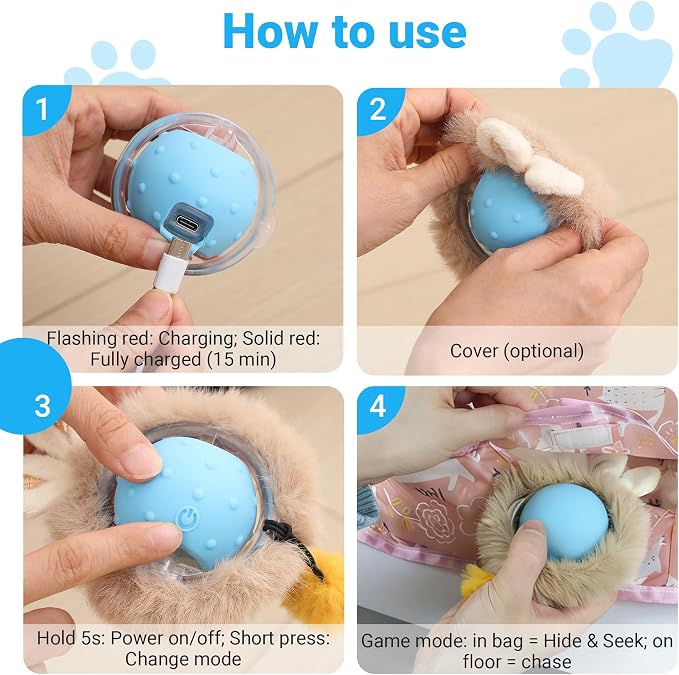 How to use

1

Flashing red: Charging; Solid red: Fully charged (15 min)

2

Cover (optional)

3

Hold 5s: Power on/off; Short press: Change mode

4

Game mode: in bag = Hide & Seek; on floor = chase