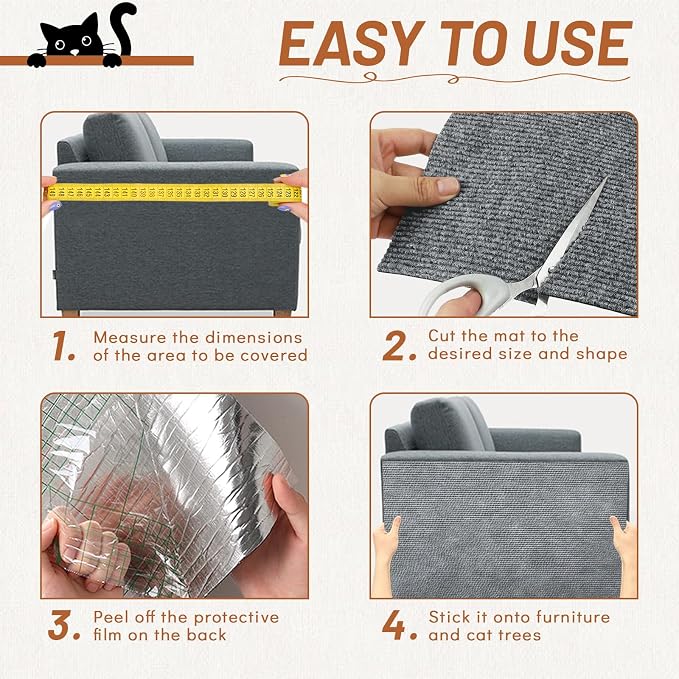 EASY TO USE

1. Measure the dimensions of the area to be covered

2. Cut the mat to the desired size and shape

3. Peel off the protective film on the back

4. Stick it onto furniture and cat trees