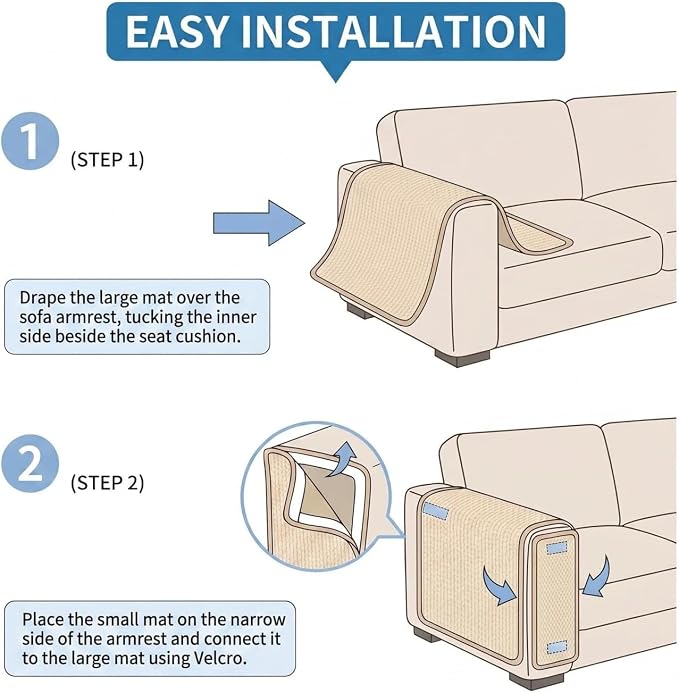 EASY INSTALLATION

1 (STEP 1)

Drape the large mat over the sofa armrest, tucking the inner side beside the seat cushion.

2 (STEP 2)

Place the small mat on the narrow side of the armrest and connect it to the large mat using Velcro.