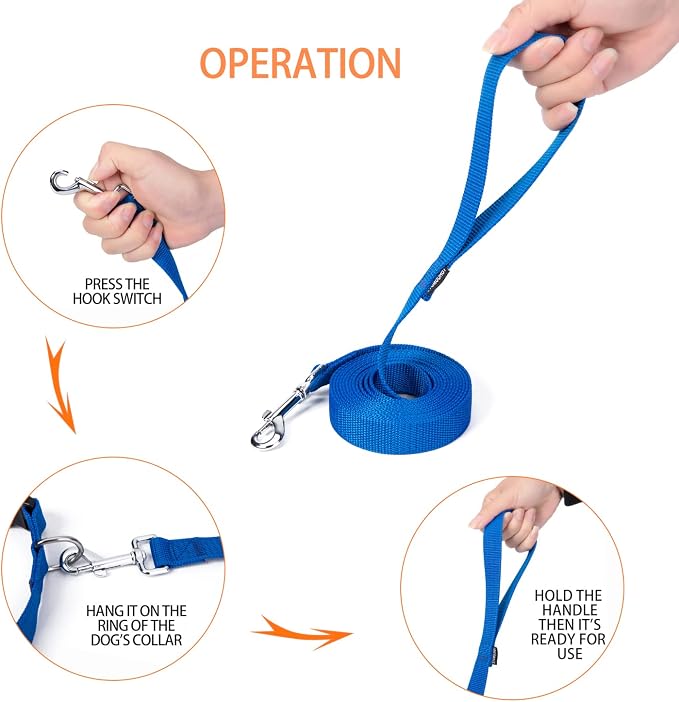 OPERATION

PRESS THE HOOK SWITCH

HANG IT ON THE RING OF THE DOG'S COLLAR

HOLD THE HANDLE THEN IT'S READY FOR USE