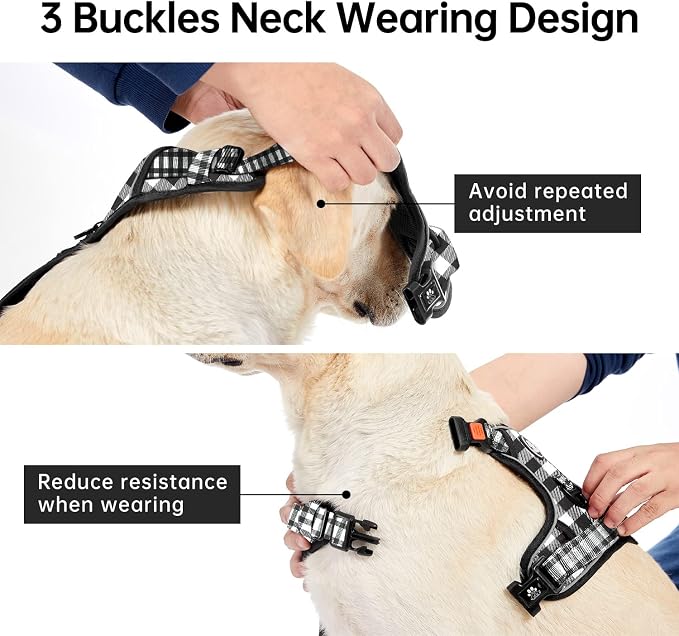 3 Buckles Neck Wearing Design

Avoid repeated adjustment

Reduce resistance when wearing