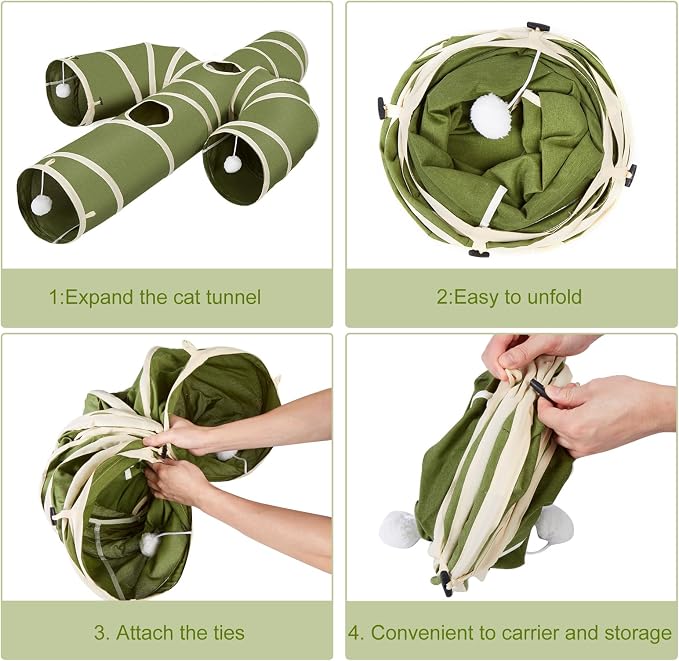 1:Expand the cat tunnel

2:Easy to unfold

3. Attach the ties

4. Convenient to carrier and storage