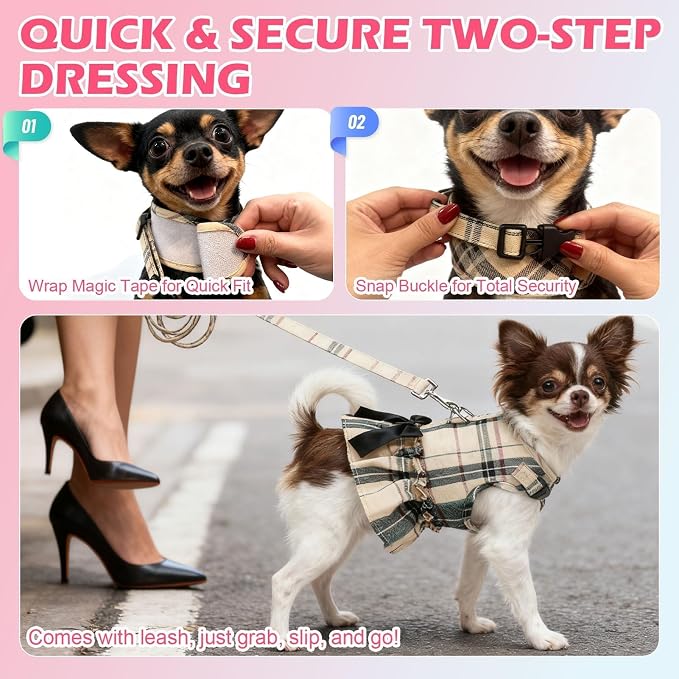 QUICK & SECURE TWO-STEP DRESSING

01

Wrap Magic Tape for Quick Fit

02

Snap Buckle for Total Security

Comes with leash, just grab, slip, and go!