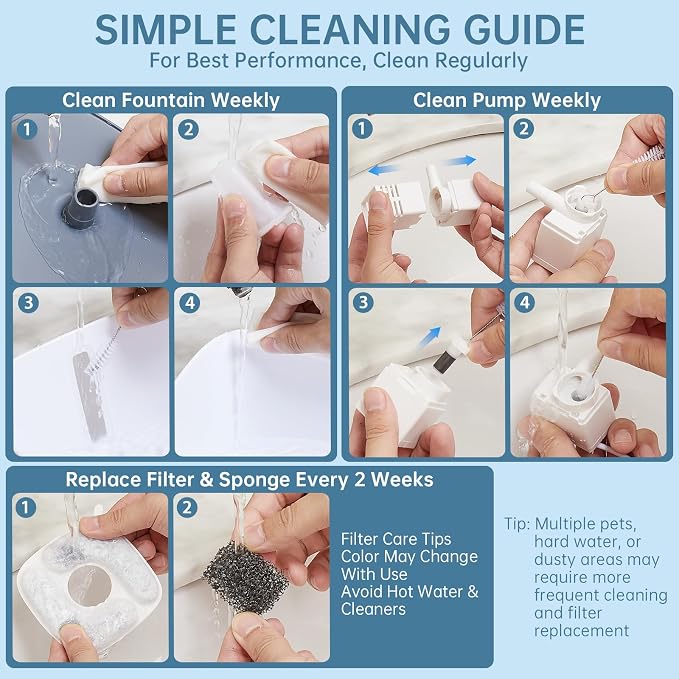 SIMPLE CLEANING GUIDE
For Best Performance, Clean Regularly

Clean Fountain Weekly

1

2

3

4

Clean Pump Weekly

1

2

3

4

Replace Filter & Sponge Every 2 Weeks

1

2

Filter Care Tips
Color May Change With Use
Avoid Hot Water & Cleaners

Tip: Multiple pets, hard water, or dusty areas may require more frequent cleaning and filter replacement