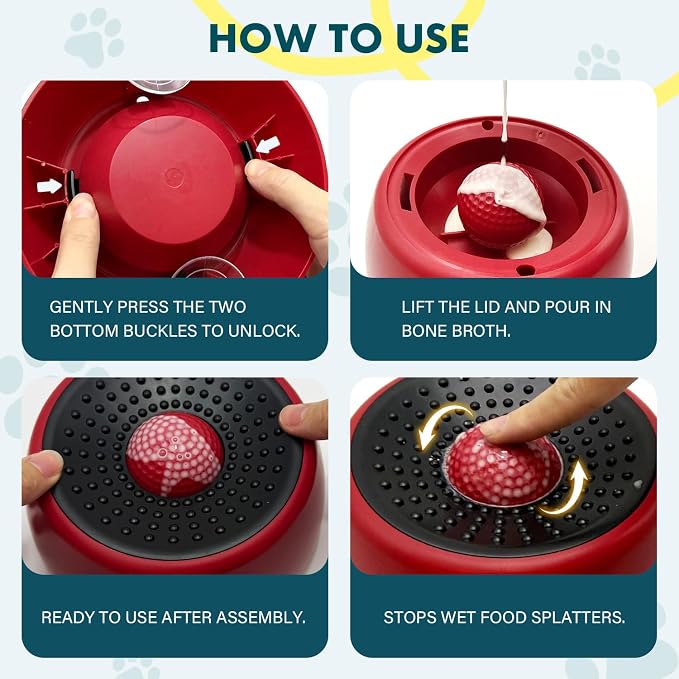 HOW TO USE

GENTLY PRESS THE TWO BOTTOM BUCKLES TO UNLOCK.

LIFT THE LID AND POUR IN BONE BROTH.

READY TO USE AFTER ASSEMBLY.

STOPS WET FOOD SPLATTERS.