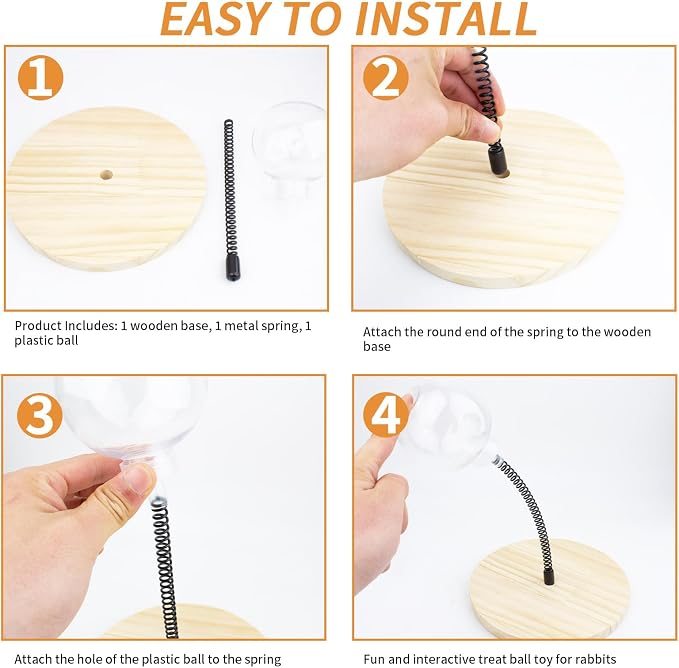 EASY TO INSTALL

1

Product Includes: 1 wooden base, 1 metal spring, 1 plastic ball

2

Attach the round end of the spring to the wooden base

3

Attach the hole of the plastic ball to the spring

4

Fun and interactive treat ball toy for rabbits