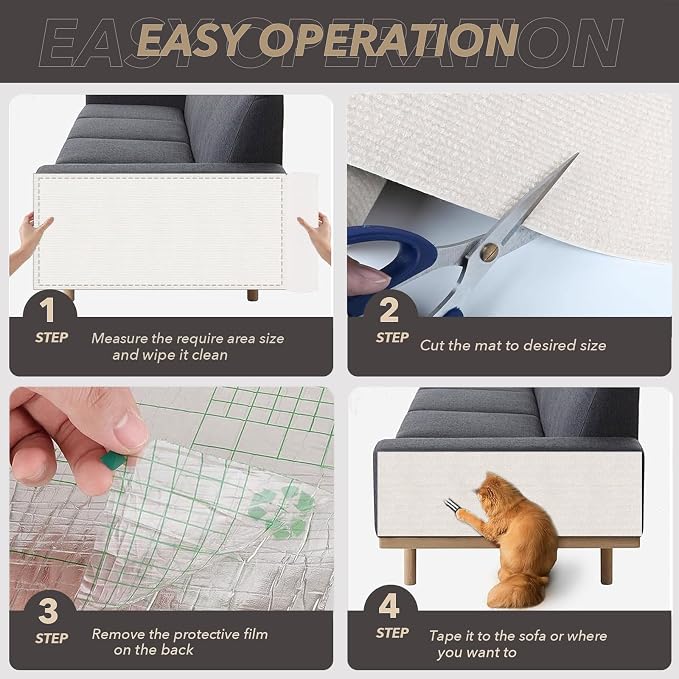 EASY OPERATION

1
STEP
Measure the require area size and wipe it clean

2
STEP
Cut the mat to desired size

3
STEP
Remove the protective film on the back

4
STEP
Tape it to the sofa or where you want to