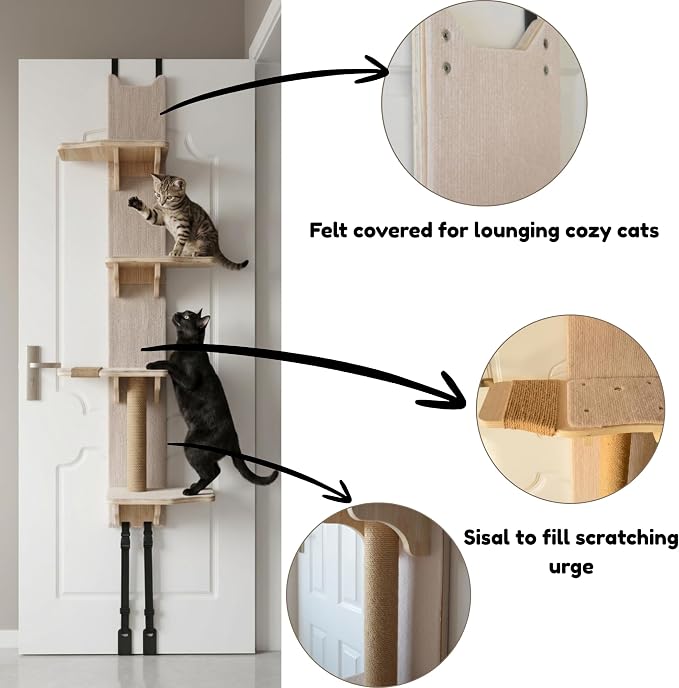 Felt covered for lounging cozy cats

Sisal to fill scratching urge