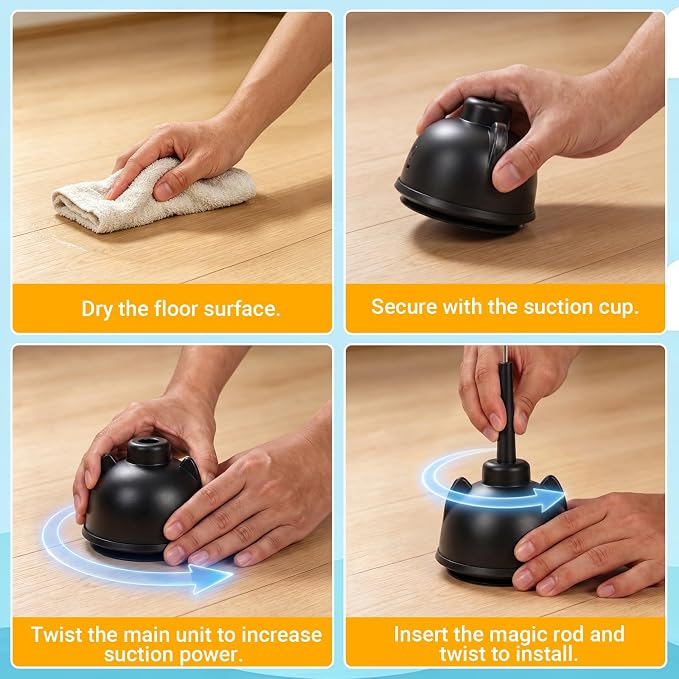 Dry the floor surface.

Secure with the suction cup.

Twist the main unit to increase suction power.

Insert the magic rod and twist to install.