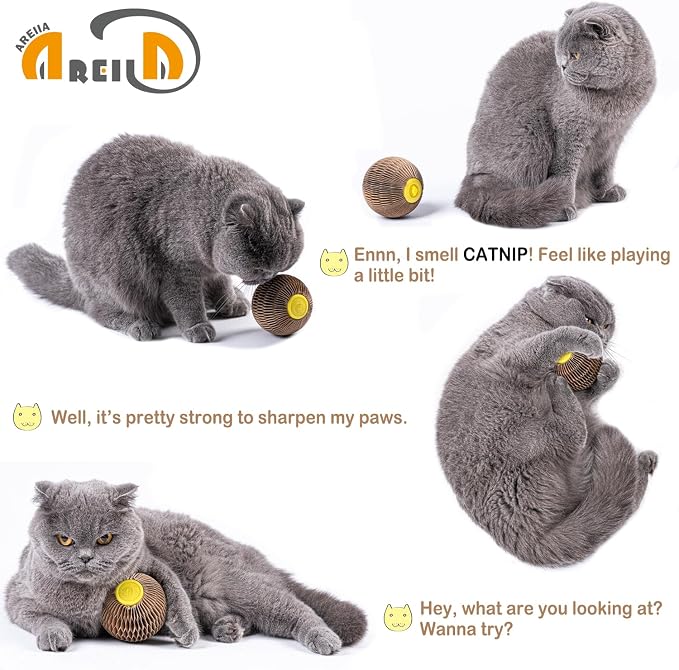 AREIIA
AREIIA

Ennn, I smell CATNIP! Feel like playing a little bit!

Well, it's pretty strong to sharpen my paws.

Hey, what are you looking at? Wanna try?