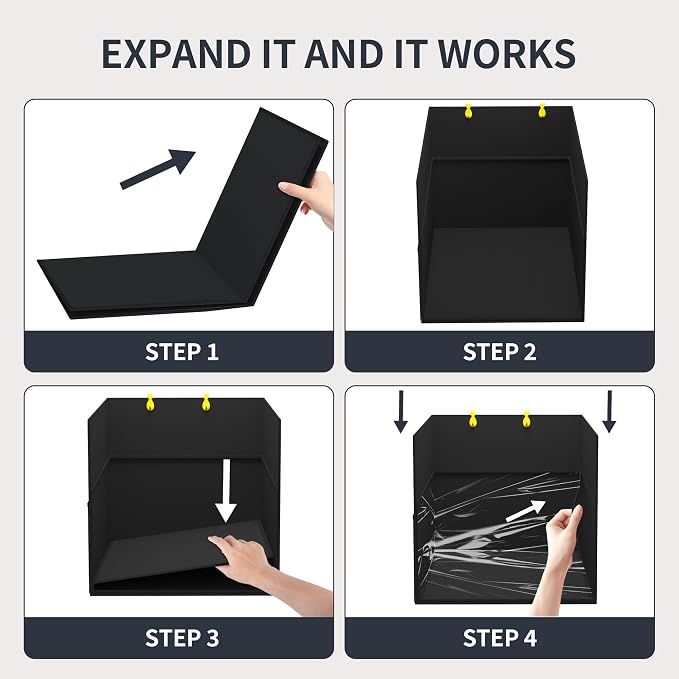 EXPAND IT AND IT WORKS

STEP 1

STEP 2

STEP 3

STEP 4