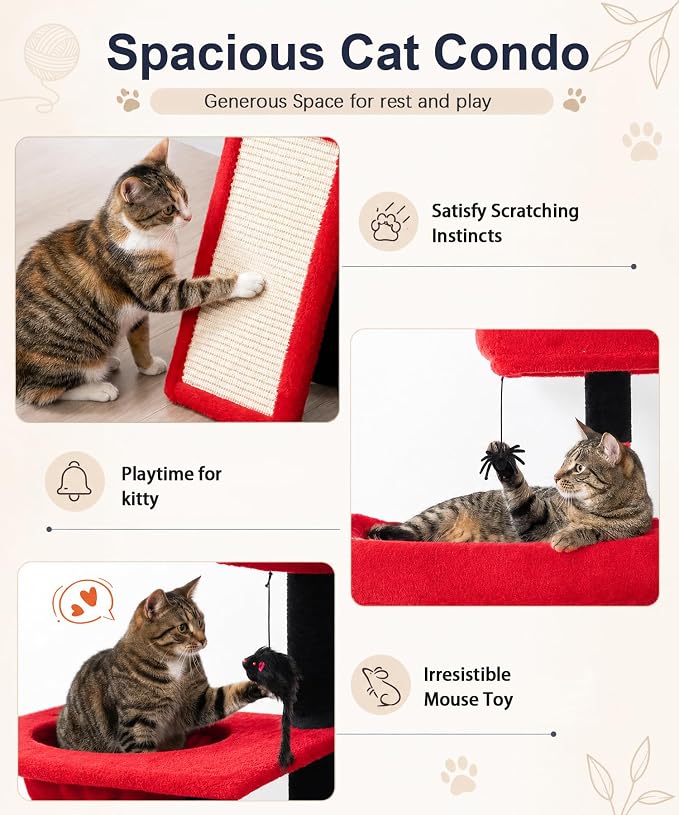 Spacious Cat Condo

Generous Space for rest and play

Satisfy Scratching Instincts

Playtime for kitty

Irresistible Mouse Toy