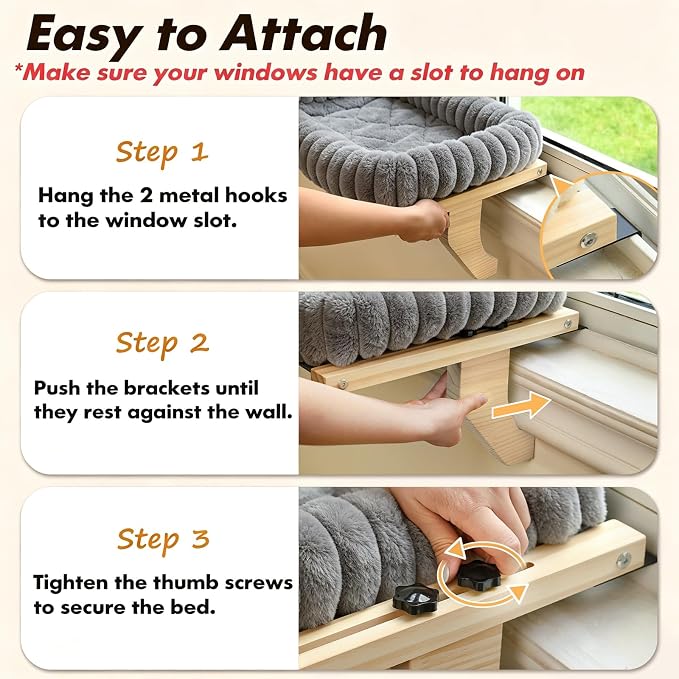 Easy to Attach
*Make sure your windows have a slot to hang on

Step 1
Hang the 2 metal hooks to the window slot.

Step 2
Push the brackets until they rest against the wall.

Step 3
Tighten the thumb screws to secure the bed.