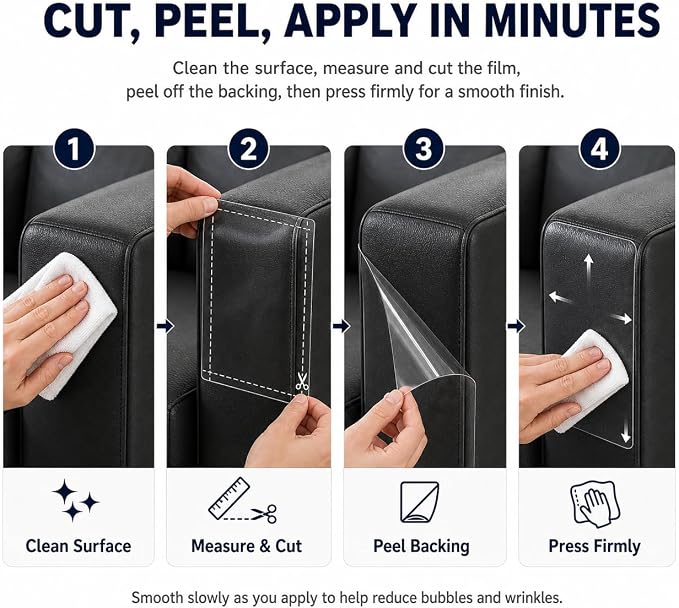 CUT, PEEL, APPLY IN MINUTES

Clean the surface, measure and cut the film, peel off the backing, then press firmly for a smooth finish.

1

2

3

4

Clean Surface

Measure & Cut

Peel Backing

Press Firmly

Smooth slowly as you apply to help reduce bubbles and wrinkles.